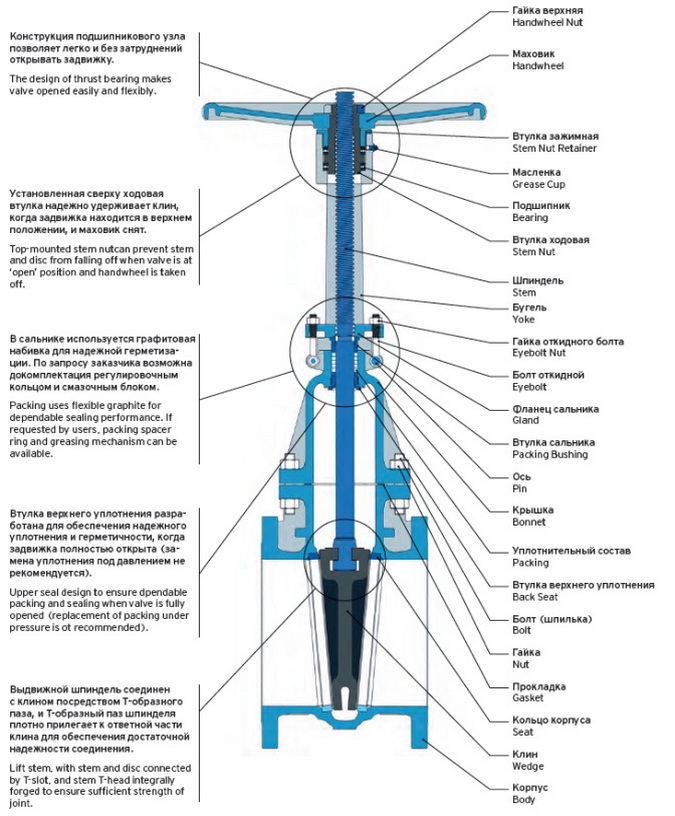 Конструкция подшипникового узла позволяет легко и без затруднений открывать задвижку.

The design of thrust bearing makes valve opened easily and flexibly.

Установленная сверху ходовая втулка надежно удерживает клин, когда задвижка находится в верхнем положении, и маховик снят.

Top-mounted stem nutcan prevent stem and disc from falling off when valve is at 'open' position and handwheel is taken off.

В сальнике используется графитовая набивка для надежной герметизации. По запросу заказчика возможна докомплектация регулировочным кольцом и смазочным блоком.

Packing uses flexible graphite for dependable sealing performance. If requested by users, packing spacer ring and greasing mechanism can be available.

Втулка верхнего уплотнения разработана для обеспечения надежного уплотнения и герметичности, когда задвижка полностью открыта (замена уплотнения под давлением не рекомендуется).

Upper seal design to ensure dpendable packing and sealing when valve is fully opened (replacement of packing under pressure is ot recommended).

Выдвижной шпиндель соединен с клином посредством Т-образного паза, и Т-образный паз шпинделя плотно прилегает к ответной части клина для обеспечения достаточной надежности соединения.

Lift stem, with stem and disc connected by T-slot, and stem T-head integrally forged to ensure sufficient strength of joint.

Гайка верхняя
Handwheel Nut

Маховик
Handwheel

Втулка зажимная
Stem Nut Retainer

Масленка
Grease Cup

Подшипник
Bearing

Втулка ходовая
Stem Nut

Шпиндель
Stem

Бугель
Yoke

Гайка откидного болта
Eyebolt Nut

Болт откидной
Eyebolt

Фланец сальника
Gland

Втулка сальника
Packing Bushing

Ось
Pin

Крышка
Bonnet

Уплотнительный состав
Packing

Втулка верхнего уплотнения
Back Seat

Болт (шпилька)
Bolt

Гайка
Nut

Прокладка
Gasket

Кольцо корпуса
Seat

Клин
Wedge

Корпус
Body