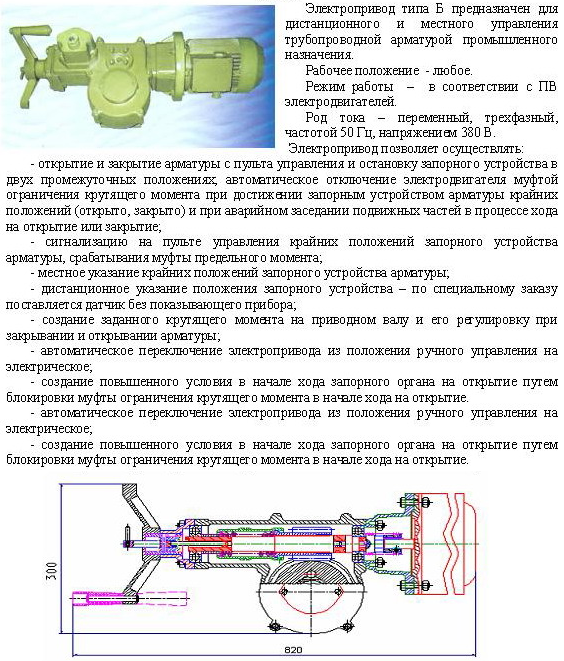 Электропривод типа Б предназначен для дистанционного и местного управления трубопроводной арматурой промышленного назначения.

Рабочее положение - любое.

Режим работы – в соответствии с ПВ электродвигателей.

Род тока – переменный, трехфазный, частотой 50 Гц, напряжением 380 В.

Электропривод позволяет осуществлять:

- открытие и закрытие арматуры с пульта управления и остановку запорного устройства в двух промежуточных положениях, автоматическое отключение электродвигателя муфтой ограничения крутящего момента при достижении запорным устройством арматуры крайних положений (открыто, закрыто) и при аварийном заседании подвижных частей в процессе хода на открытие или закрытие;

- сигнализацию на пульте управления крайних положений запорного устройства арматуры, срабатывания муфты предельного момента;

- местное указание крайних положений запорного устройства арматуры;

- дистанционное указание положения запорного устройства – по специальному заказу поставляется датчик без показывающего прибора;

- создание заданного крутящего момента на приводном валу и его регулировку при закрывании и открывании арматуры;

- автоматическое переключение электропривода из положения ручного управления на электрическое;

- создание повышенного условия в начале хода запорного органа на открытие путем блокировки муфты ограничения крутящего момента в начале хода на открытие.

- автоматическое переключение электропривода из положения ручного управления на электрическое;

- создание повышенного условия в начале хода запорного органа на открытие путем блокировки муфты ограничения крутящего момента в начале хода на открытие.

300

820