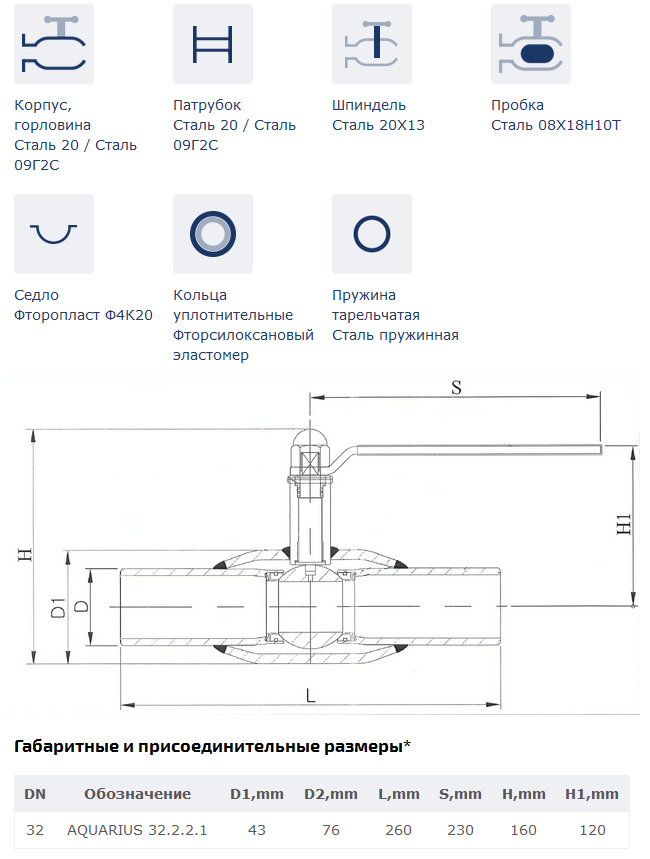 Корпус, горловина
Сталь 20 / Сталь 09Г2С

Патрубок
Сталь 20 / Сталь 09Г2С

Шпиндель
Сталь 20Х13

Пробка
Сталь 08Х18Н10Т

Седло
Фторопласт Ф4К20

Кольца уплотнительные
Фторсилоксановый эластомер

Пружина тарельчатая
Сталь пружинная

S
H
H1
D1
D
L

Габаритные и присоединительные размеры*

| DN | Обозначение | D1,mm | D2,mm | L,mm | S,mm | H,mm | H1,mm |
|---|---|---|---|---|---|---|---|
| 32 | AQUARIUS 32.2.2.1 | 43 | 76 | 260 | 230 | 160 | 120 |