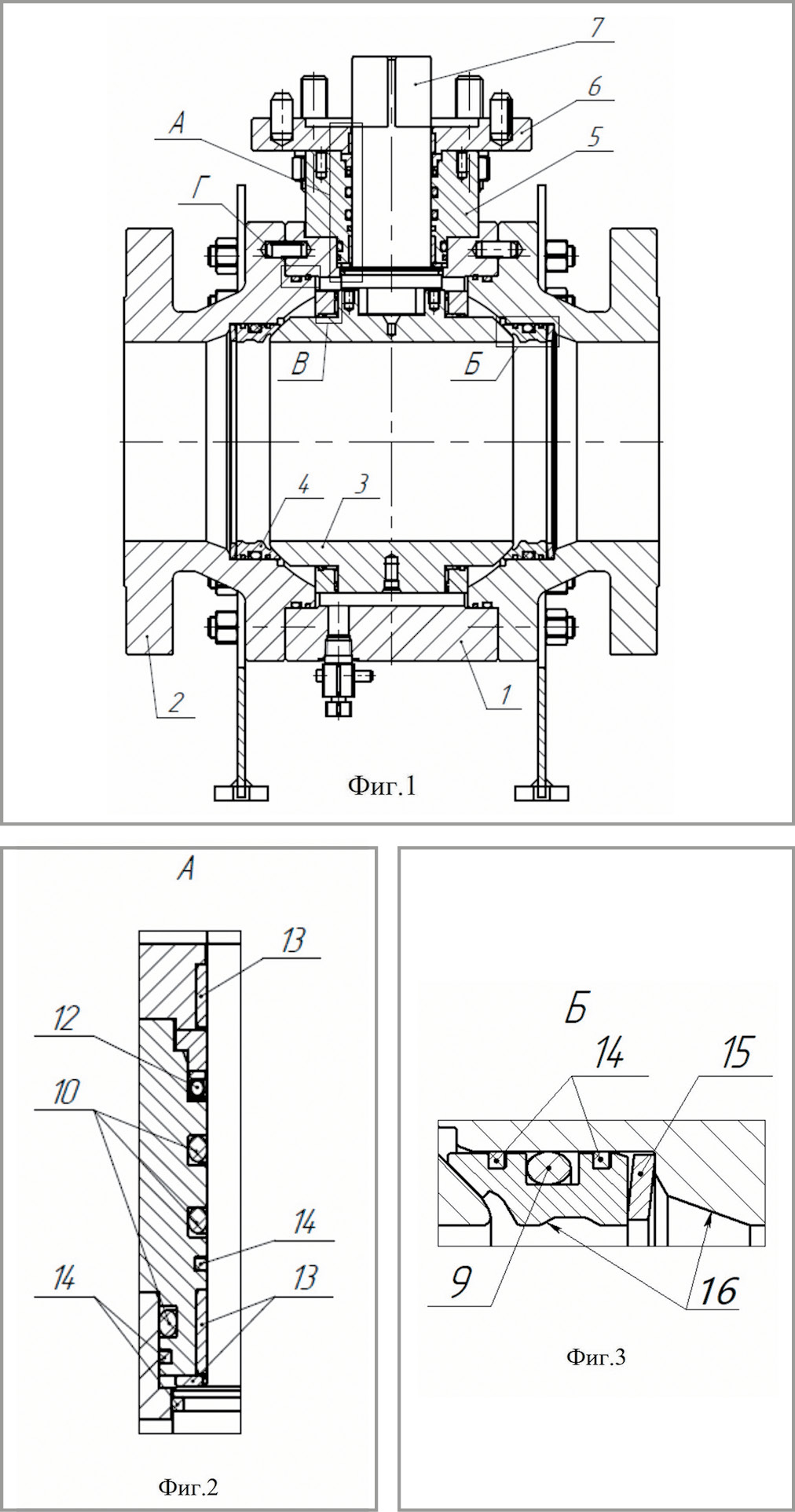 7
6
А
5
Г
В
Б
4
3
2
1
Фиг.1

А
13
12
10
14
14
13
Фиг.2

Б
14
15
9
16
Фиг.3