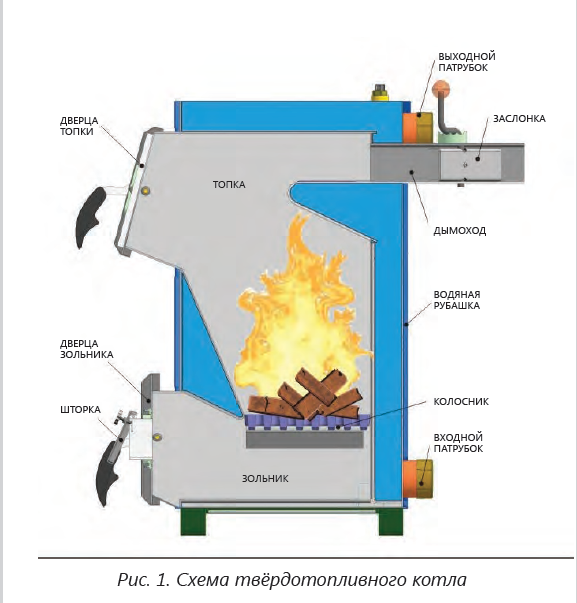 ВЫХОДНОЙ ПАТРУБОК

ДВЕРЦА ТОПКИ

ЗАСЛОНКА

ТОПКА

ДЫМОХОД

ВОДЯНАЯ РУБАШКА

ДВЕРЦА ЗОЛЬНИКА

ШТОРКА

КОЛОСНИК

ВХОДНОЙ ПАТРУБОК

ЗОЛЬНИК

Рис. 1. Схема твёрдотопливного котла