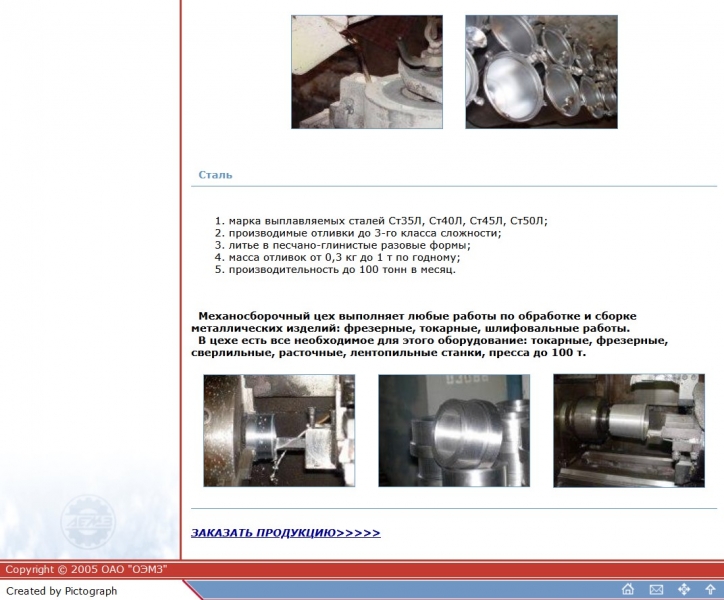 Сталь

1. марка выплавляемых сталей Ст35Л, Ст40Л, Ст45Л, Ст50Л;
2. производимые отливки до 3-го класса сложности;
3. литье в песчано-глинистые разовые формы;
4. масса отливок от 0,3 кг до 1 т по годному;
5. производительность до 100 тонн в месяц.

Механосборочный цех выполняет любые работы по обработке и сборке металлических изделий: фрезерные, токарные, шлифовальные работы.
В цехе есть все необходимое для этого оборудование: токарные, фрезерные, сверлильные, расточные, лентопильные станки, пресса до 100 т.

ЗАКАЗАТЬ ПРОДУКЦИЮ>>>>>

Copyright © 2005 ОАО "ОЭМЗ"

Created by Pictograph